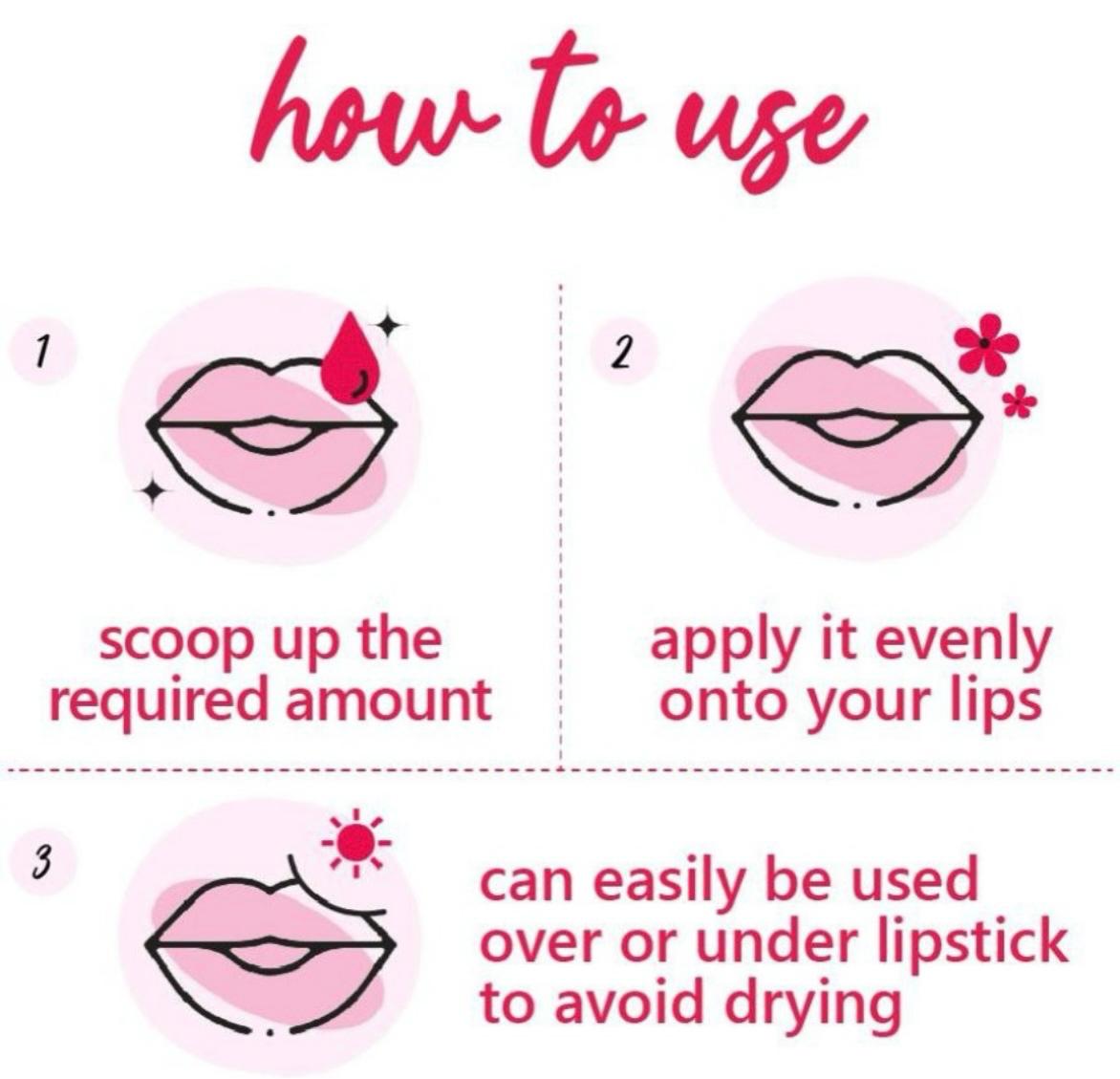 how to use

1

scoop up the required amount

2

apply it evenly onto your lips

3

can easily be used over or under lipstick to avoid drying